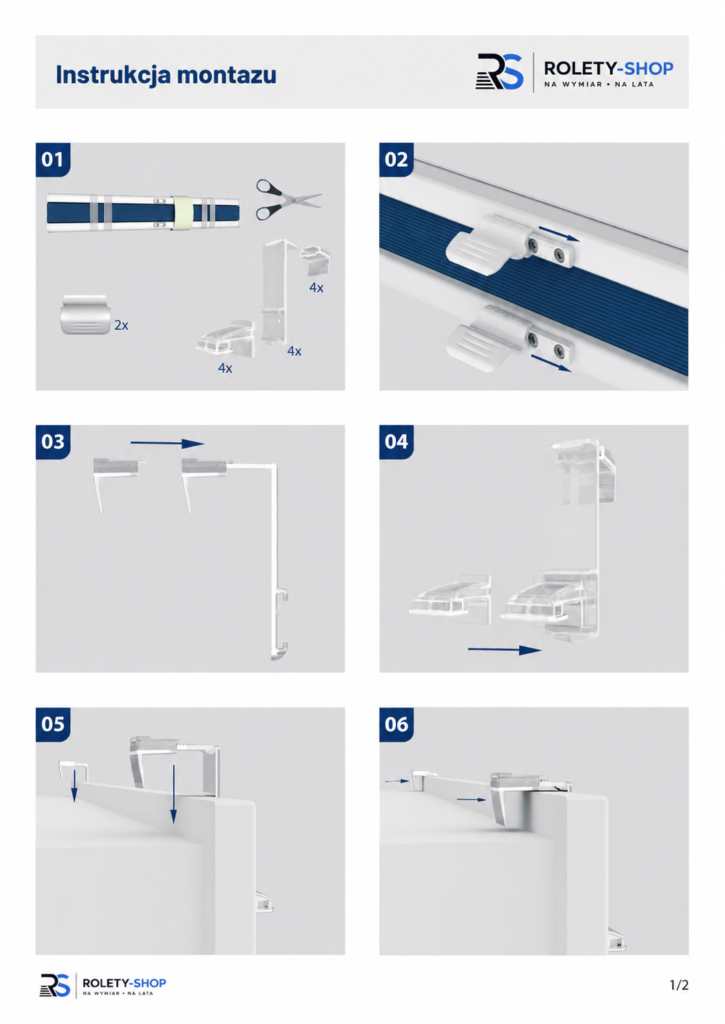 Instrukcja montazu

RS ROLETY-SHOP
NA WYMIAR • NA LATA

01
2x
4x
4x
4x

02

03

04

05

06

RS ROLETY-SHOP
NA WYMIAR • NA LATA

1/2