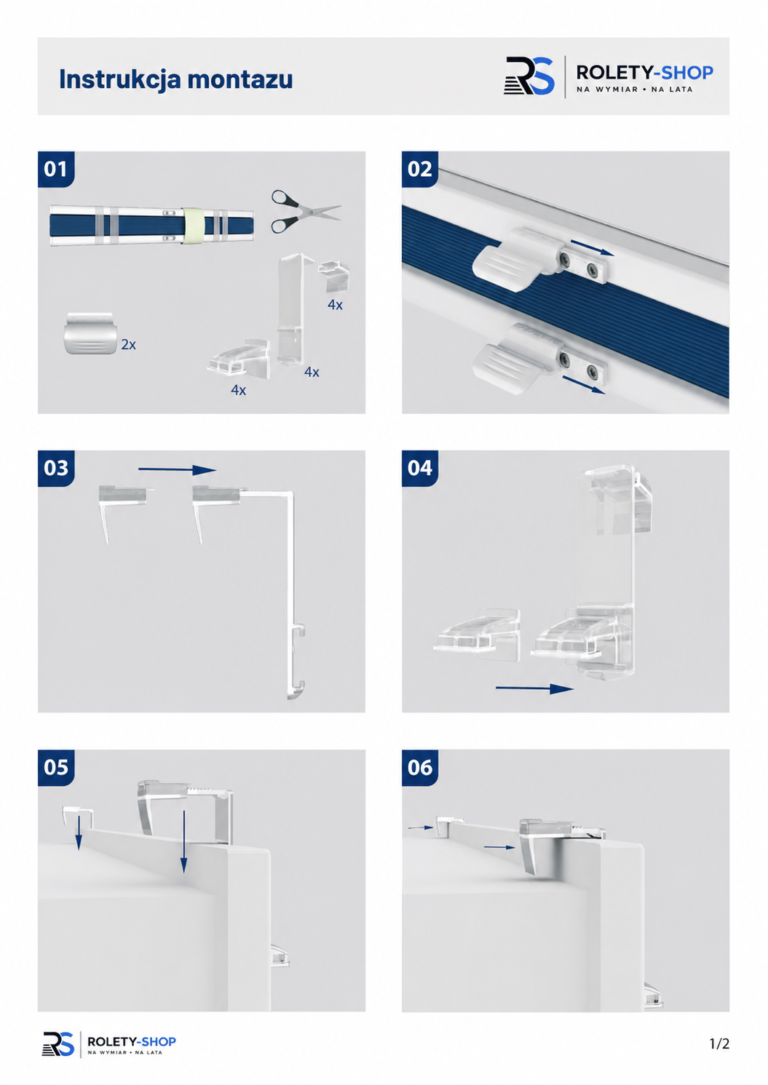 Instrukcja montazu

RS ROLETY-SHOP
NA WYMIAR • NA LATA

01

2x

4x

4x

4x

02

03

04

05

06

RS ROLETY-SHOP
NA WYMIAR • NA LATA

1/2